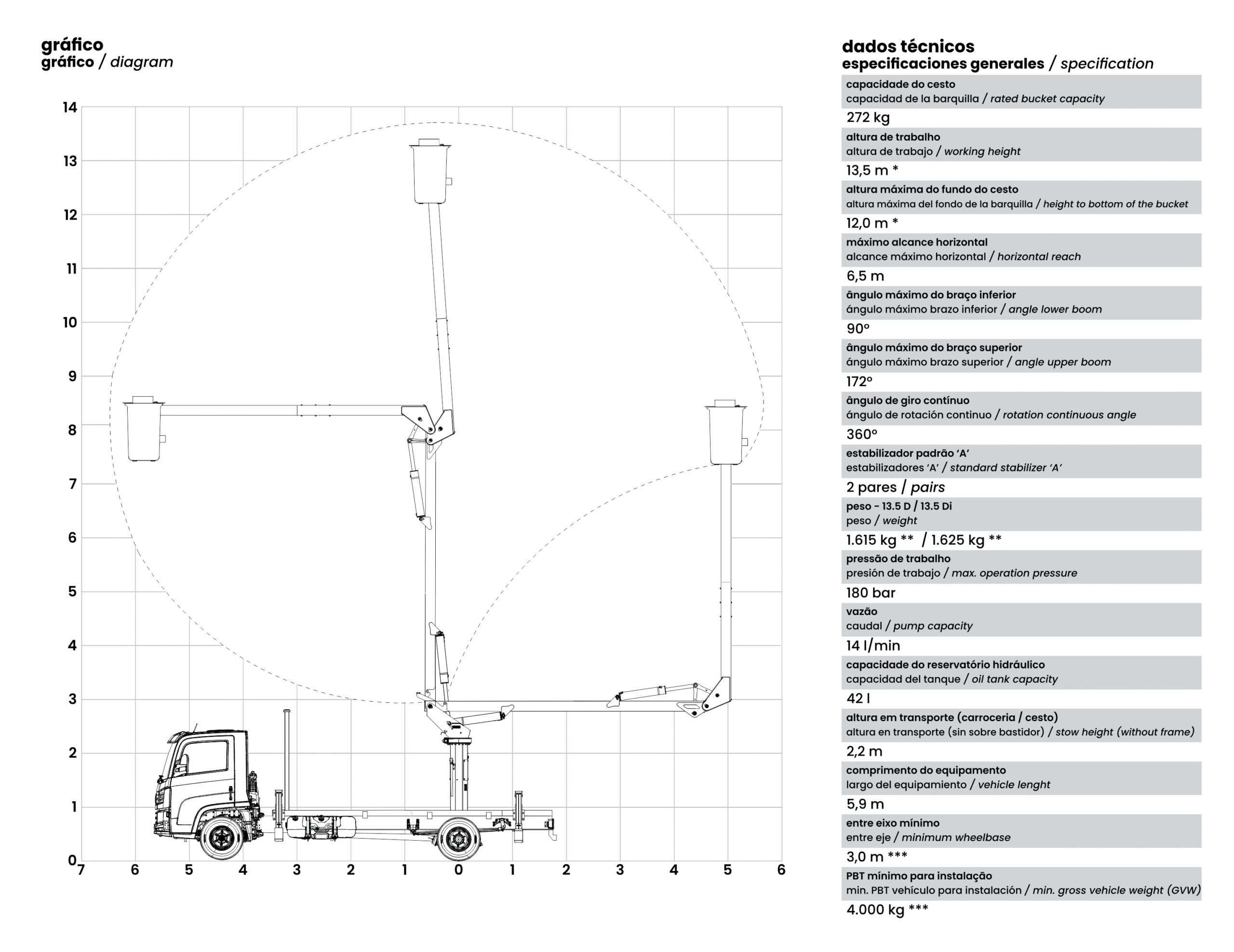 gráfico
gráfico / diagram

14
13
12
11
10
9
8
7
6
5
4
3
2
1
0

7 6 5 4 3 2 1 0 1 2 3 4 5 6

dados técnicos
especificaciones generales / specification

capacidade do cesto
capacidad de la barquilla / rated bucket capacity
272 kg

altura de trabalho
altura de trabajo / working height
13,5 m *

altura máxima do fundo do cesto
altura máxima del fondo de la barquilla / height to bottom of the bucket
12,0 m *

máximo alcance horizontal
alcance máximo horizontal / horizontal reach
6,5 m

ângulo máximo do braço inferior
ángulo máximo brazo inferior / angle lower boom
90º

ângulo máximo do braço superior
ángulo máximo brazo superior / angle upper boom
172º

ângulo de giro contínuo
ángulo de rotación continuo / rotation continuous angle
360º

estabilizador padrão 'A'
estabilizadores 'A' / standard stabilizer 'A'
2 pares / pairs

peso - 13.5 D / 13.5 Di
peso / weight
1.615 kg ** / 1.625 kg **

pressão de trabalho
presión de trabajo / max. operation pressure
180 bar

vazão
caudal / pump capacity
14 l/min

capacidade do reservatório hidráulico
capacidad del tanque / oil tank capacity
42 l

altura em transporte (carroceria / cesto)
altura en transporte (sin sobre bastidor) / stow height (without frame)
2,2 m

comprimento do equipamento
largo del equipamiento / vehicle lenght
5,9 m

entre eixo mínimo
entre eje / minimum wheelbase
3,0 m ***

PBT mínimo para instalação
min. PBT vehículo para instalación / min. gross vehicle weight (GVW)
4.000 kg ***